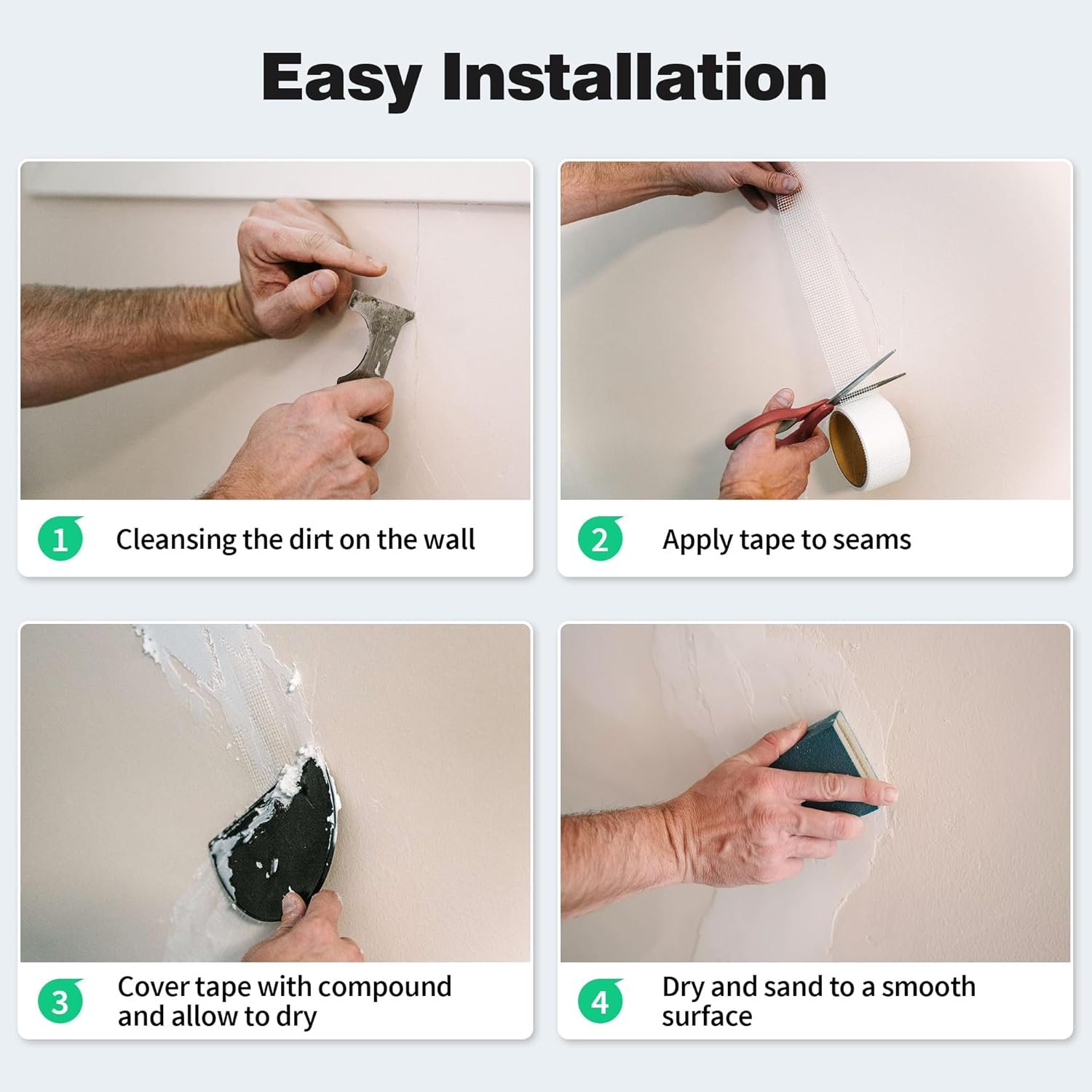 Easy Installation

1 Cleansing the dirt on the wall

2 Apply tape to seams

3 Cover tape with compound and allow to dry

4 Dry and sand to a smooth surface